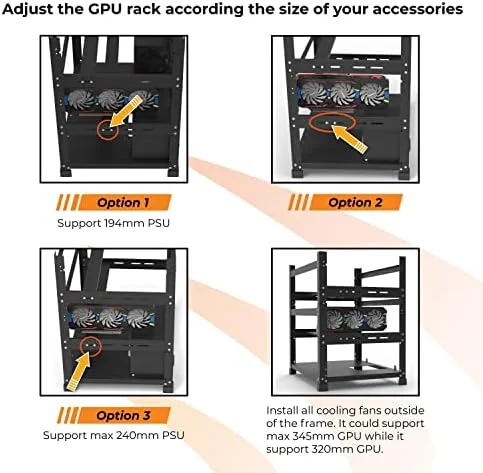 Adjust the GPU rack according the size of your accessories

Option 1

Support 194mm PSU

Option 2

Option 3

Support max 240mm PSU

Install all cooling fans outside of the frame. It could support max 345mm GPU while it support 320mm GPU.